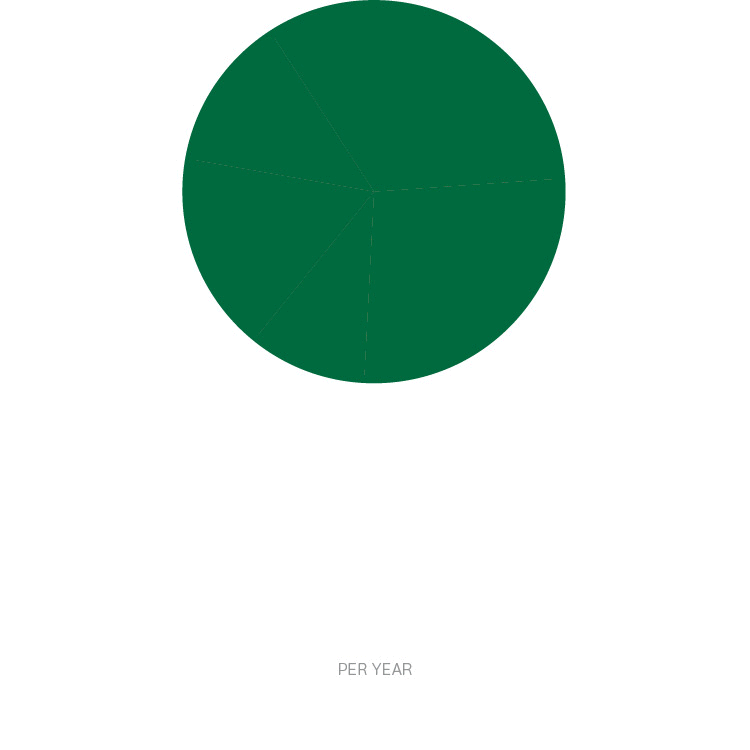 PER YEAR